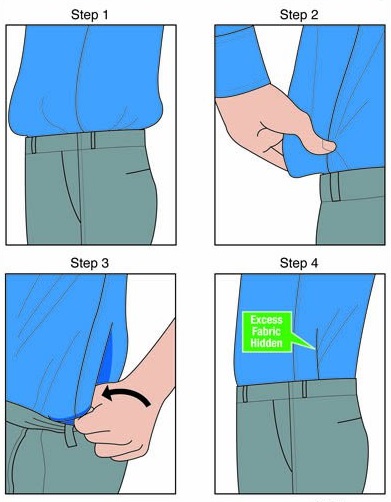 Step 1

Step 2

Step 3

Step 4

Excess Fabric Hidden